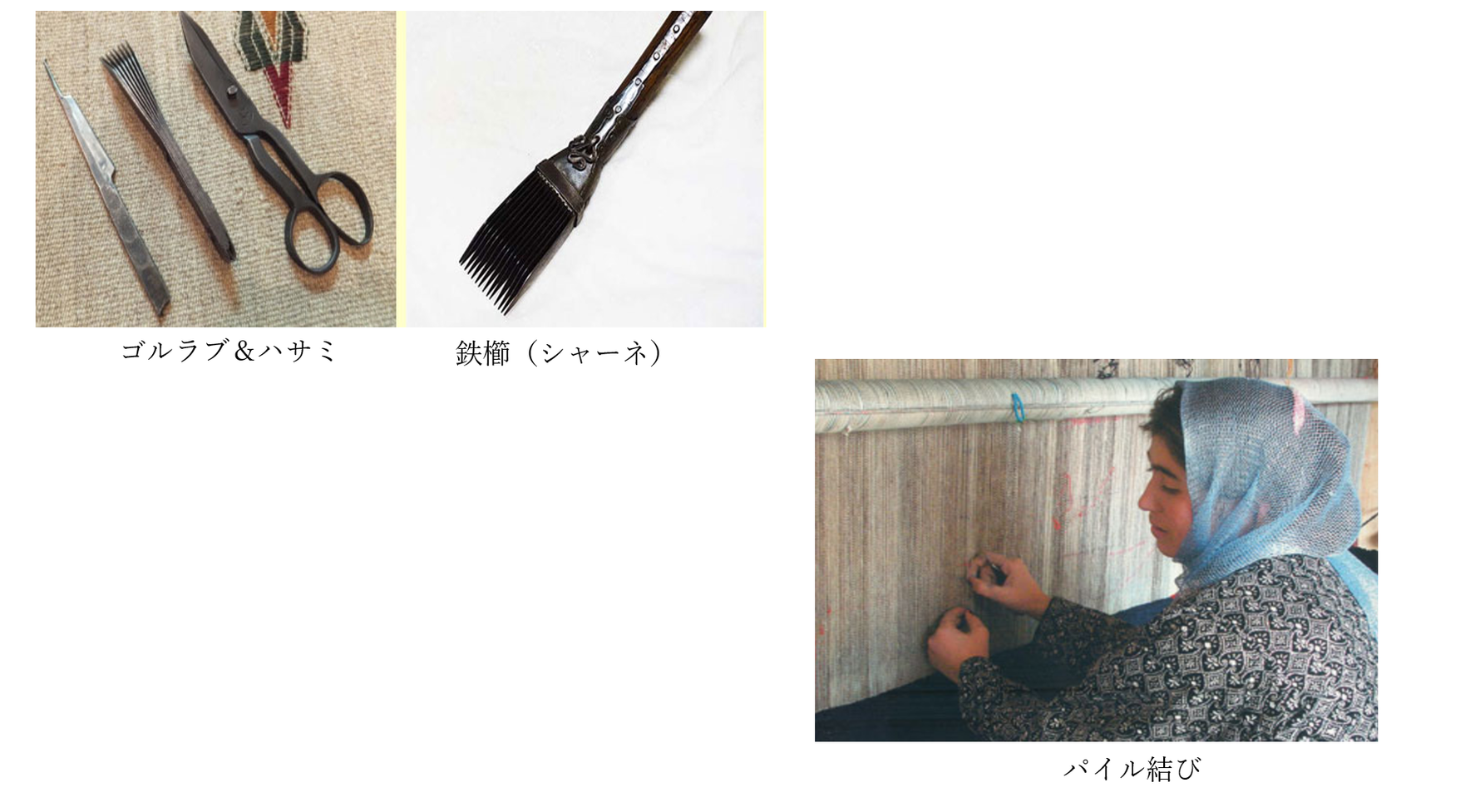 ゴルラブ＆ハサミ

鉄櫛（シャーネ）

パイル結び